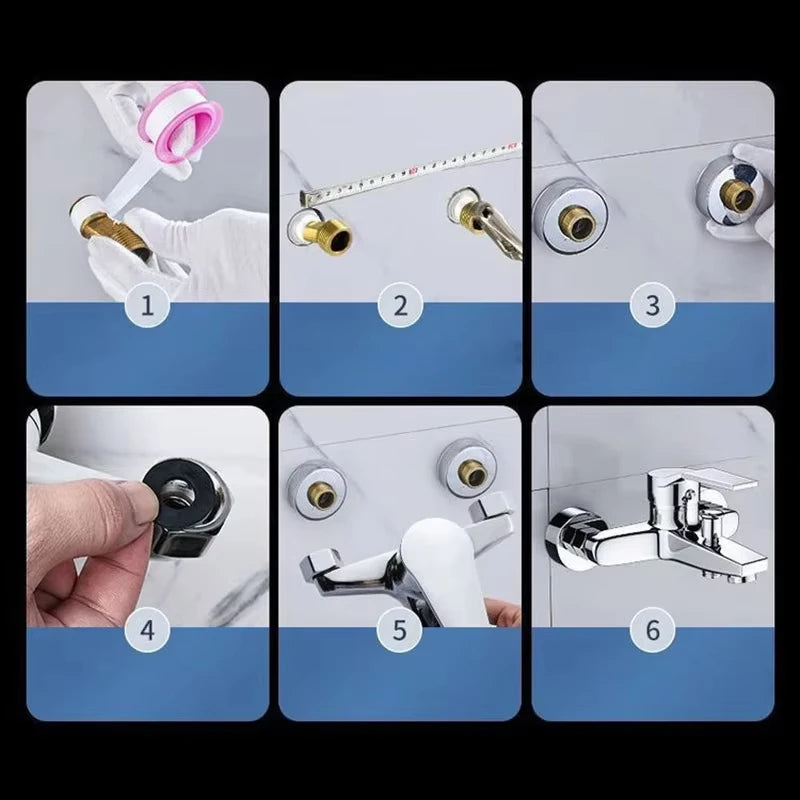 1
2
3
4
5
6