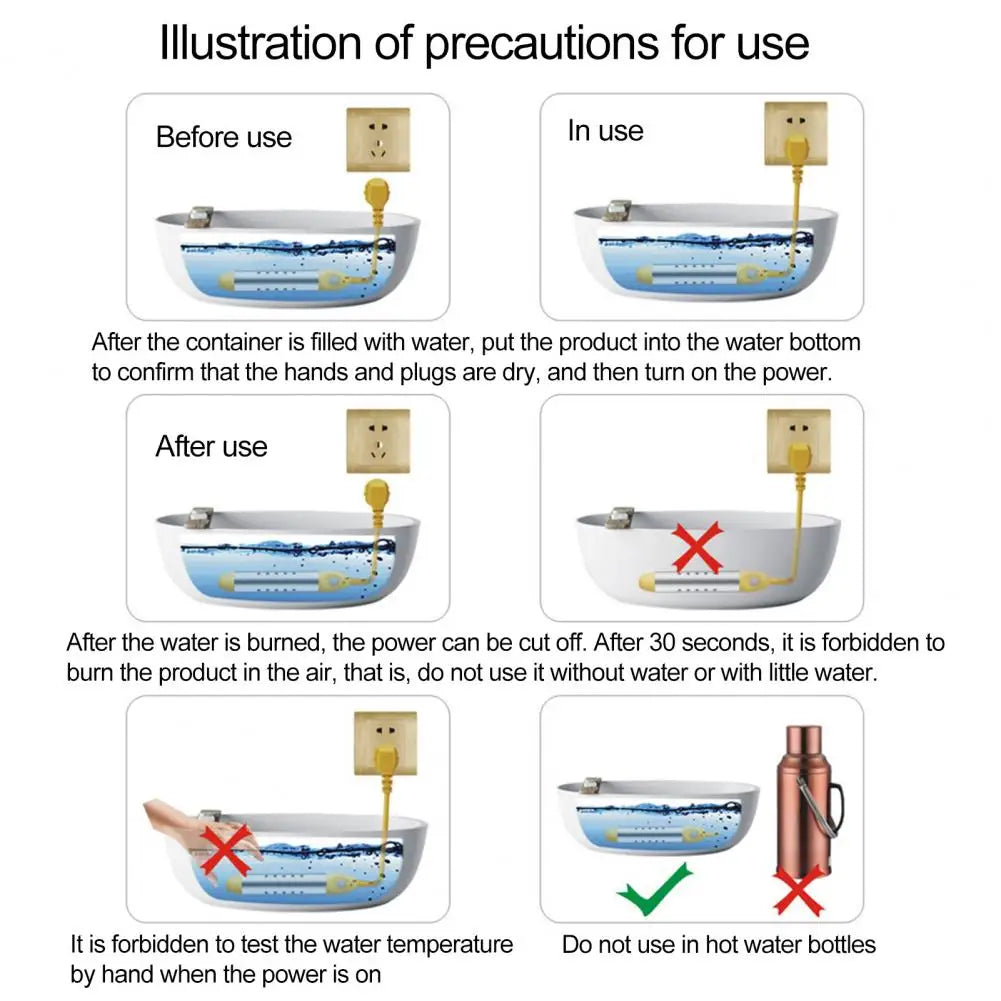 Illustration of precautions for use

Before use

In use

After the container is filled with water, put the product into the water bottom to confirm that the hands and plugs are dry, and then turn on the power.

After use

After the water is burned, the power can be cut off. After 30 seconds, it is forbidden to burn the product in the air, that is, do not use it without water or with little water.

It is forbidden to test the water temperature by hand when the power is on

Do not use in hot water bottles