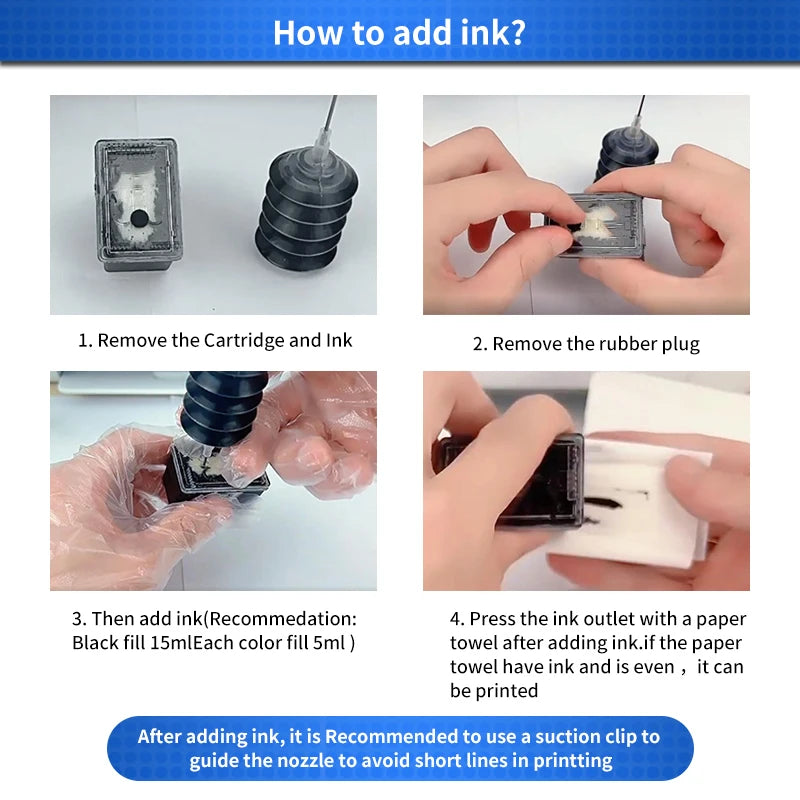 How to add ink?

1. Remove the Cartridge and Ink

2. Remove the rubber plug

3. Then add ink(Recommedation: Black fill 15mlEach color fill 5ml )

4. Press the ink outlet with a paper towel after adding ink.if the paper towel have ink and is even，it can be printed

After adding ink, it is Recommended to use a suction clip to guide the nozzle to avoid short lines in printting